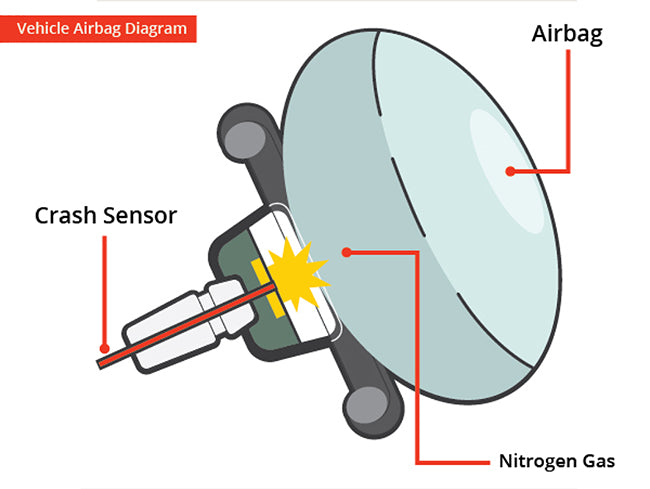 Vehicle Airbag Diagram

Airbag

Crash Sensor

Nitrogen Gas